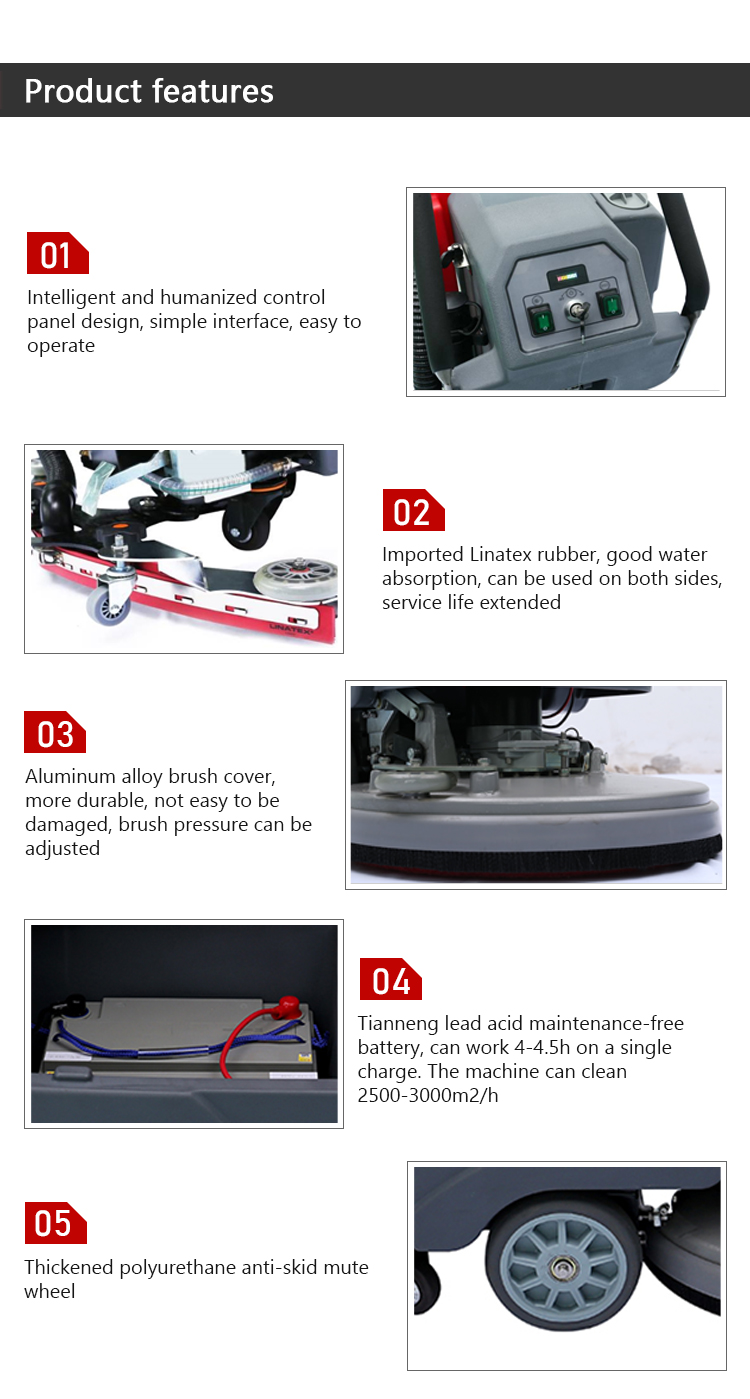 Product features

01
Intelligent and humanized control panel design, simple interface, easy to operate

LINATEX

02
Imported Linatex rubber, good water absorption, can be used on both sides, service life extended

03
Aluminum alloy brush cover, more durable, not easy to be damaged, brush pressure can be adjusted

04
Tianneng lead acid maintenance-free battery, can work 4-4.5h on a single charge. The machine can clean 2500-3000m2/h

05
Thickened polyurethane anti-skid mute wheel